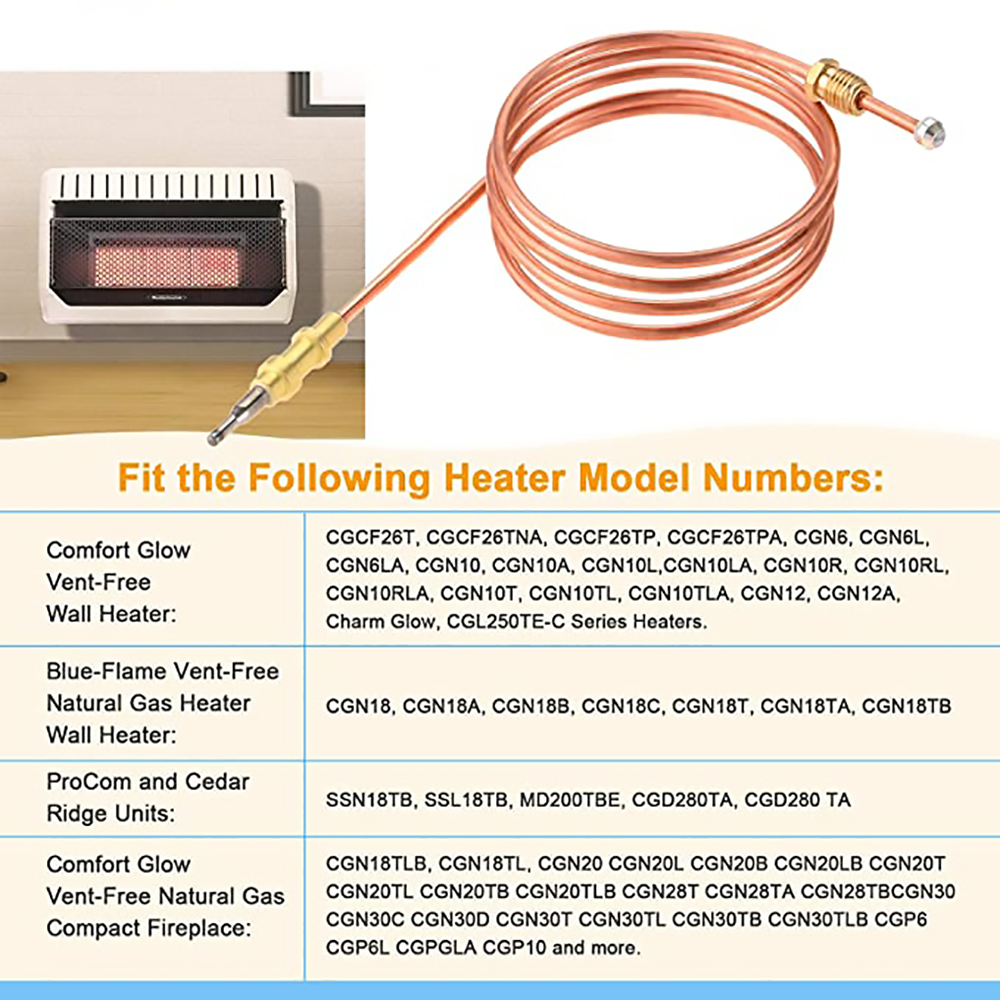 Fit the Following Heater Model Numbers:

| | |
|---|---|
| Comfort Glow Vent-Free Wall Heater: | CGCF26T, CGCF26TNA, CGCF26TP, CGCF26TPA, CGN6, CGN6L, CGN6LA, CGN10, CGN10A, CGN10L,CGN10LA, CGN10R, CGN10RL, CGN10RLA, CGN10T, CGN10TL, CGN10TLA, CGN12, CGN12A, Charm Glow, CGL250TE-C Series Heaters. |
| Blue-Flame Vent-Free Natural Gas Heater Wall Heater: | CGN18, CGN18A, CGN18B, CGN18C, CGN18T, CGN18TA, CGN18TB |
| ProCom and Cedar Ridge Units: | SSN18TB, SSL18TB, MD200TBE, CGD280TA, CGD280 TA |
| Comfort Glow Vent-Free Natural Gas Compact Fireplace: | CGN18TLB, CGN18TL, CGN20 CGN20L CGN20B CGN20LB CGN20T CGN20TL CGN20TB CGN20TLB CGN28T CGN28TA CGN28TBCGN30 CGN30C CGN30D CGN30T CGN30TL CGN30TB CGN30TLB CGP6 CGP6L CGPGLA CGP10 and more. |